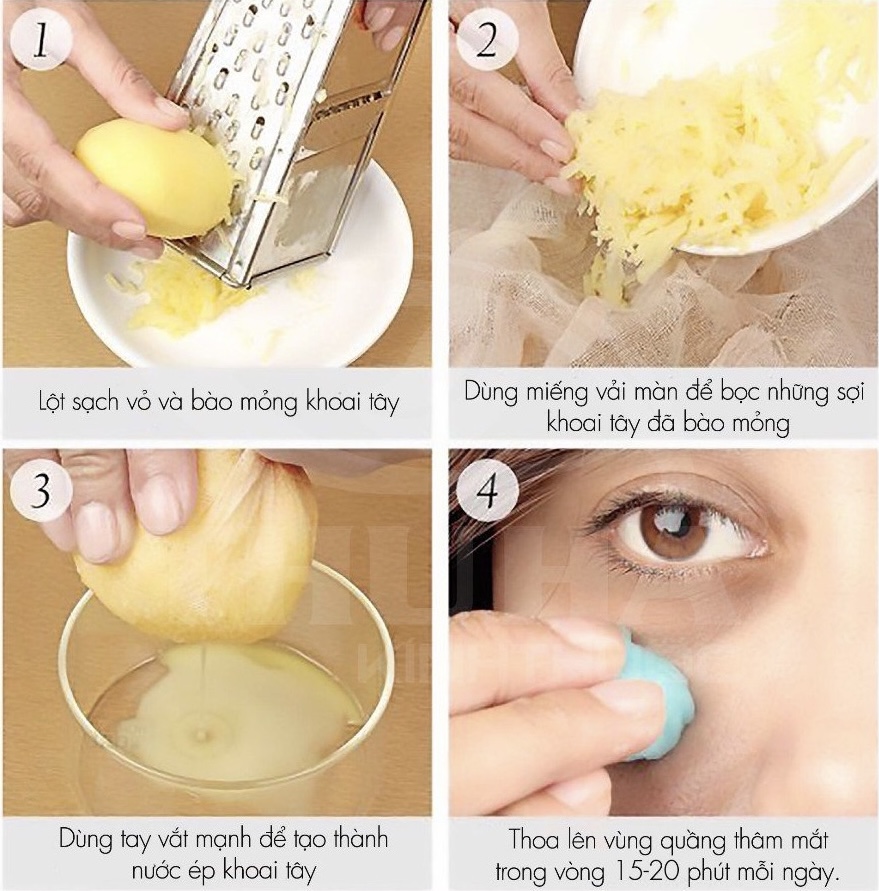 1

Lột sạch vỏ và bào mỏng khoai tây

2

Dùng miếng vải màn để bọc những sợi khoai tây đã bào mỏng

3

Dùng tay vắt mạnh để tạo thành nước ép khoai tây

4

Thoa lên vùng quầng thâm mắt trong vòng 15-20 phút mỗi ngày.